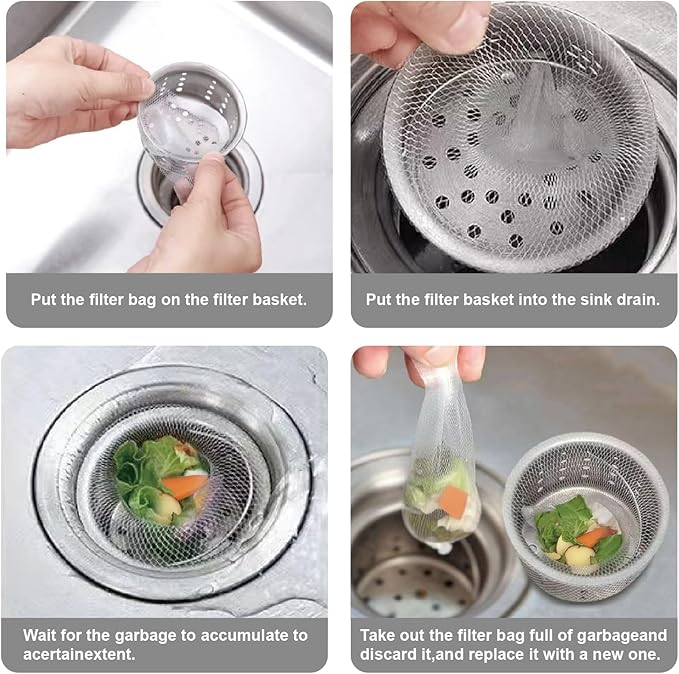 Put the filter bag on the filter basket.

Put the filter basket into the sink drain.

Wait for the garbage to accumulate to acertainextent.

Take out the filter bag full of garbageand discard it,and replace it with a new one.