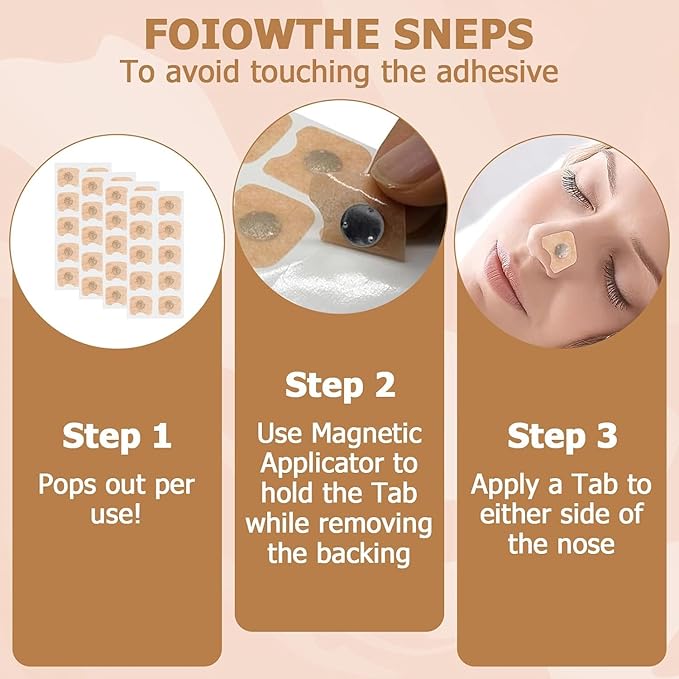 FOIOWTHE SNEPS
To avoid touching the adhesive

Step 1
Pops out per use!

Step 2
Use Magnetic Applicator to hold the Tab while removing the backing

Step 3
Apply a Tab to either side of the nose