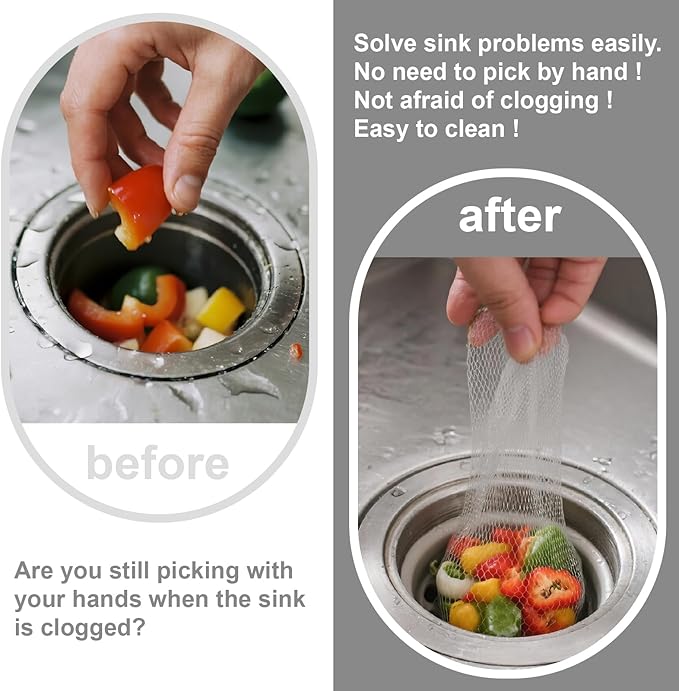 before

Are you still picking with your hands when the sink is clogged?

Solve sink problems easily.
No need to pick by hand !
Not afraid of clogging !
Easy to clean !

after